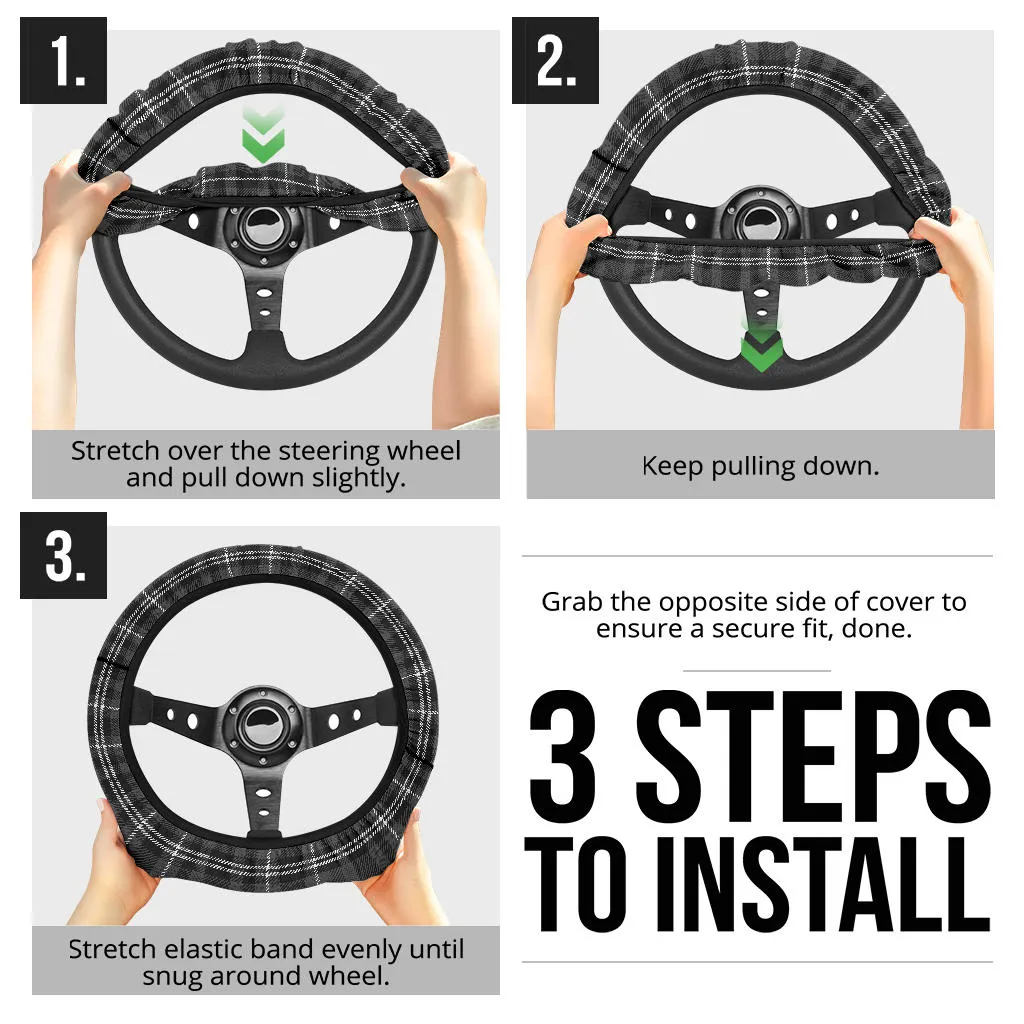 1.

Stretch over the steering wheel and pull down slightly.

2.

Keep pulling down.

3.

Stretch elastic band evenly until snug around wheel.

Grab the opposite side of cover to ensure a secure fit, done.

3 STEPS TO INSTALL